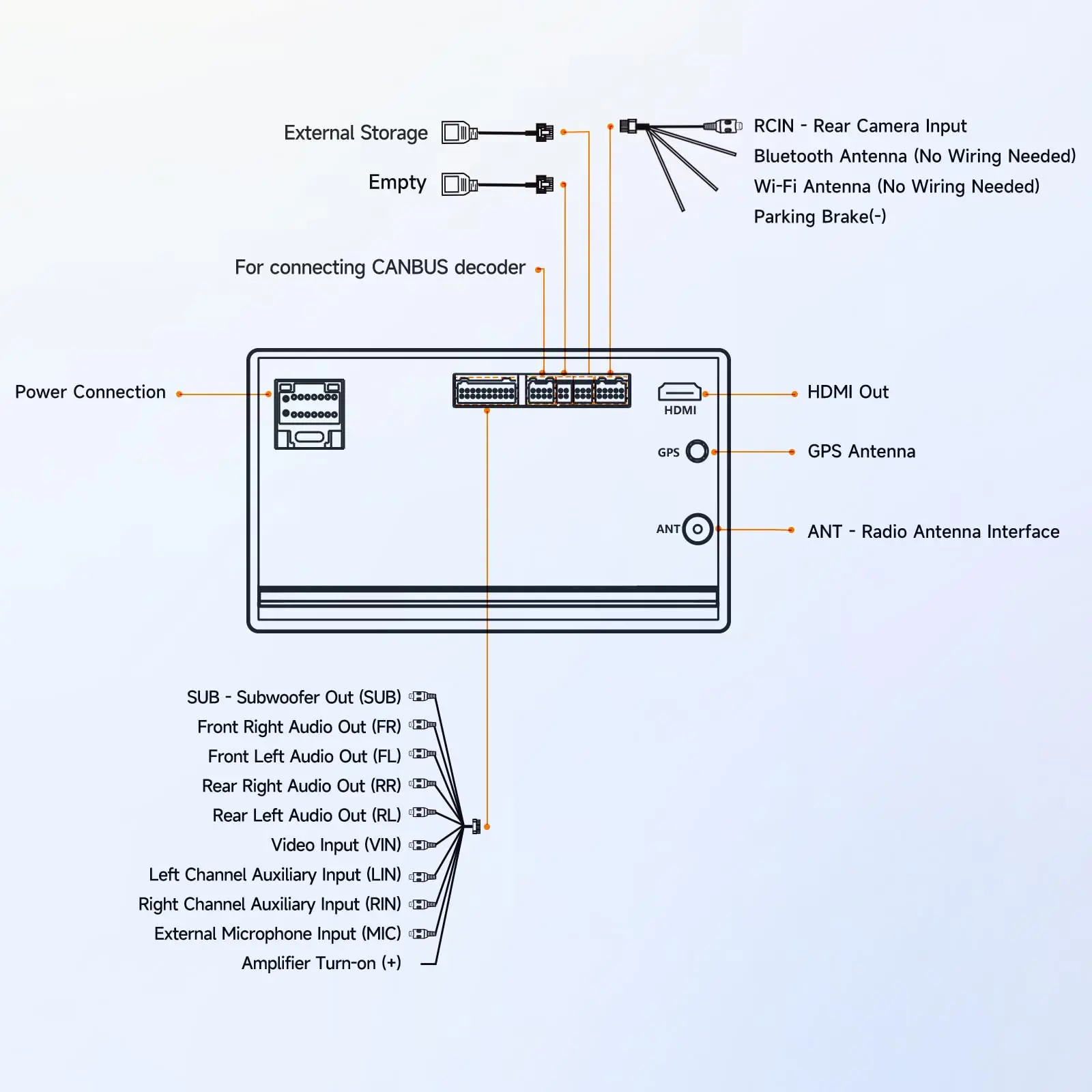 External Storage

Empty

RCIN - Rear Camera Input
Bluetooth Antenna (No Wiring Needed)
Wi-Fi Antenna (No Wiring Needed)
Parking Brake(-)

For connecting CANBUS decoder

Power Connection

HDMI

HDMI Out

GPS

GPS Antenna

ANT

ANT - Radio Antenna Interface

SUB - Subwoofer Out (SUB)
Front Right Audio Out (FR)
Front Left Audio Out (FL)
Rear Right Audio Out (RR)
Rear Left Audio Out (RL)
Video Input (VIN)
Left Channel Auxiliary Input (LIN)
Right Channel Auxiliary Input (RIN)
External Microphone Input (MIC)
Amplifier Turn-on (+)